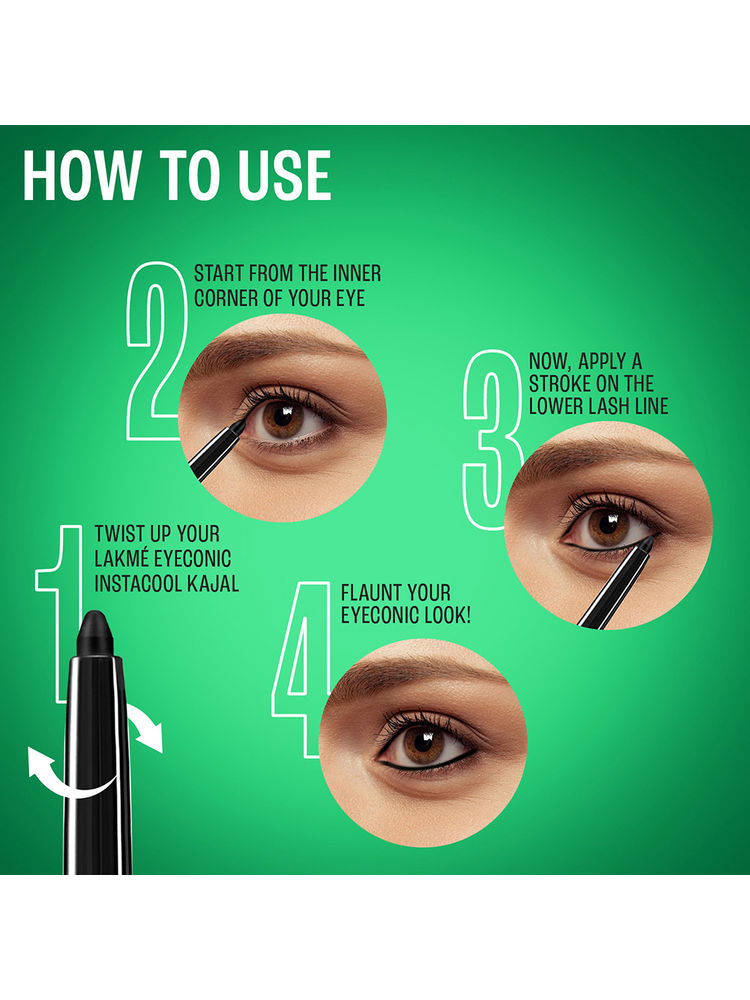 HOW TO USE

1 TWIST UP YOUR LAKMÉ EYECONIC INSTACOOL KAJAL

2 START FROM THE INNER CORNER OF YOUR EYE

3 NOW, APPLY A STROKE ON THE LOWER LASH LINE

4 FLAUNT YOUR EYECONIC LOOK!