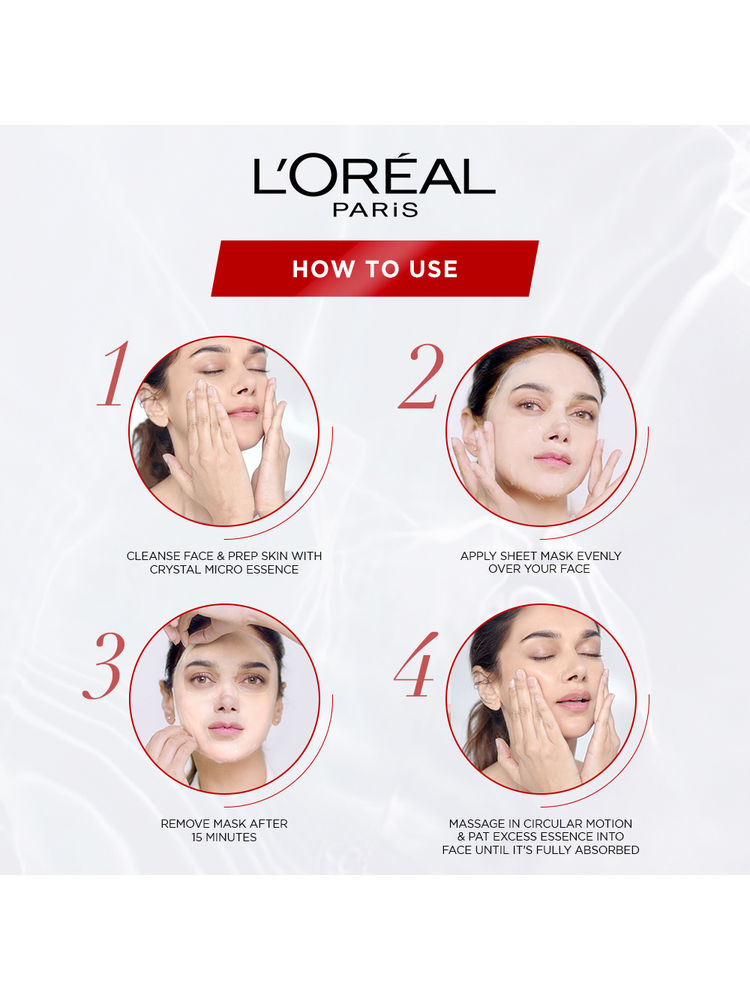 L'ORÉAL
PARiS

HOW TO USE

1

CLEANSE FACE & PREP SKIN WITH CRYSTAL MICRO ESSENCE

2

APPLY SHEET MASK EVENLY OVER YOUR FACE

3

REMOVE MASK AFTER 15 MINUTES

4

MASSAGE IN CIRCULAR MOTION & PAT EXCESS ESSENCE INTO FACE UNTIL IT'S FULLY ABSORBED