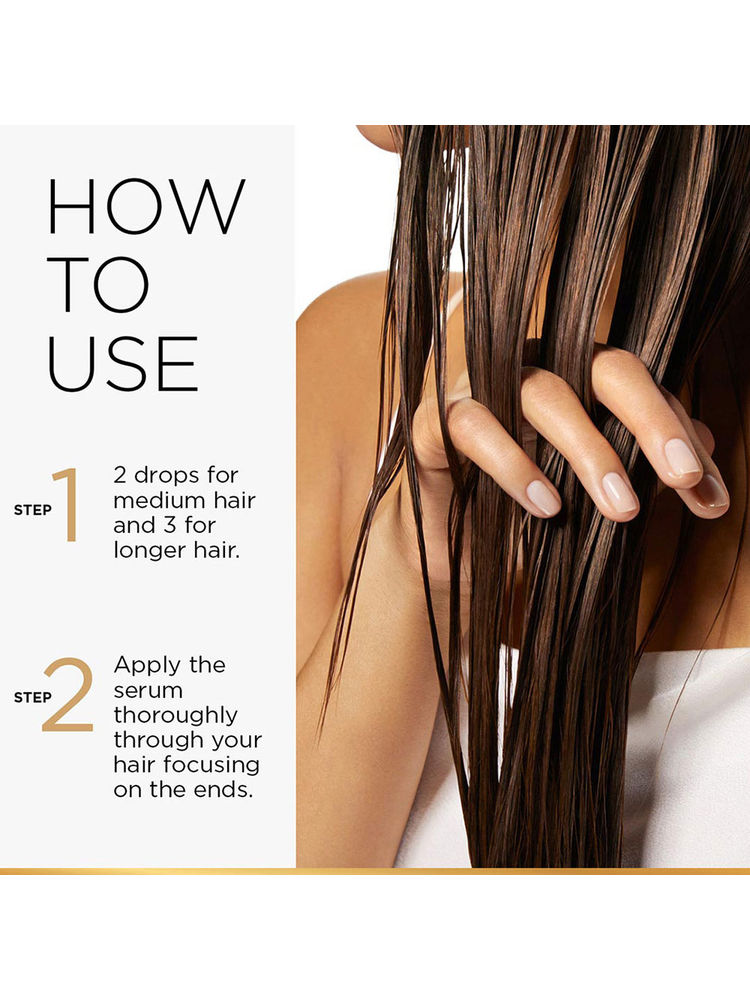 HOW TO USE

STEP 1 2 drops for medium hair and 3 for longer hair.

STEP 2 Apply the serum thoroughly through your hair focusing on the ends.