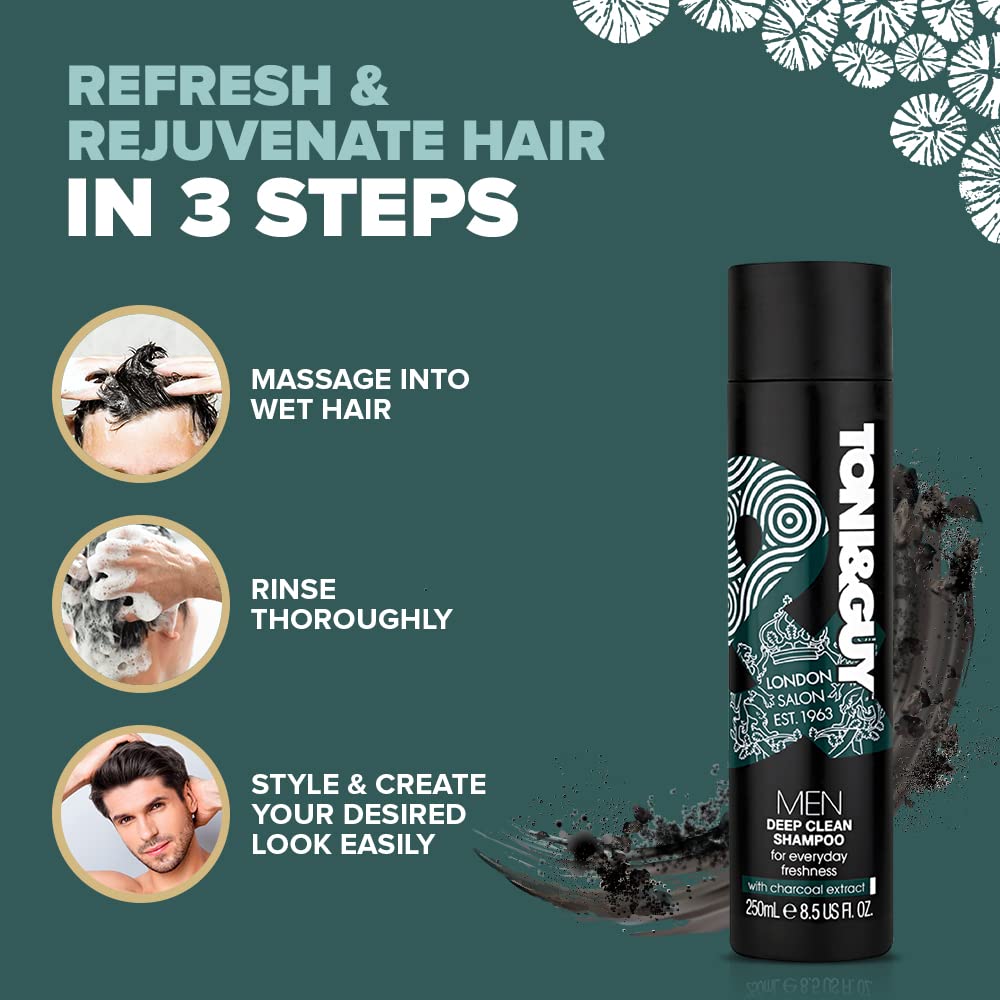 REFRESH & REJUVENATE HAIR
IN 3 STEPS

MASSAGE INTO WET HAIR

RINSE THOROUGHLY

STYLE & CREATE YOUR DESIRED LOOK EASILY

TONI&GUY

LONDON SALON EST. 1963

MEN
DEEP CLEAN SHAMPOO
for everyday freshness
with charcoal extract
250mL ℮ 8.5 US FL. OZ.