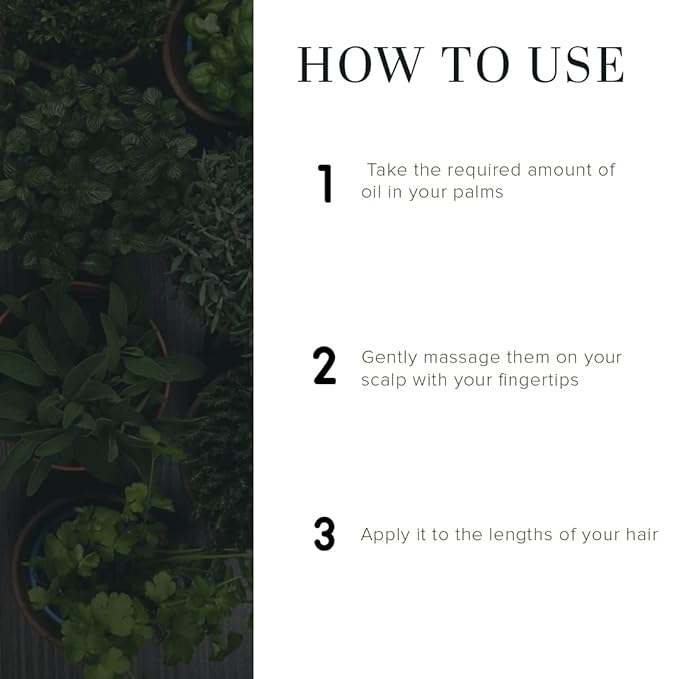 HOW TO USE

1 Take the required amount of oil in your palms

2 Gently massage them on your scalp with your fingertips

3 Apply it to the lengths of your hair