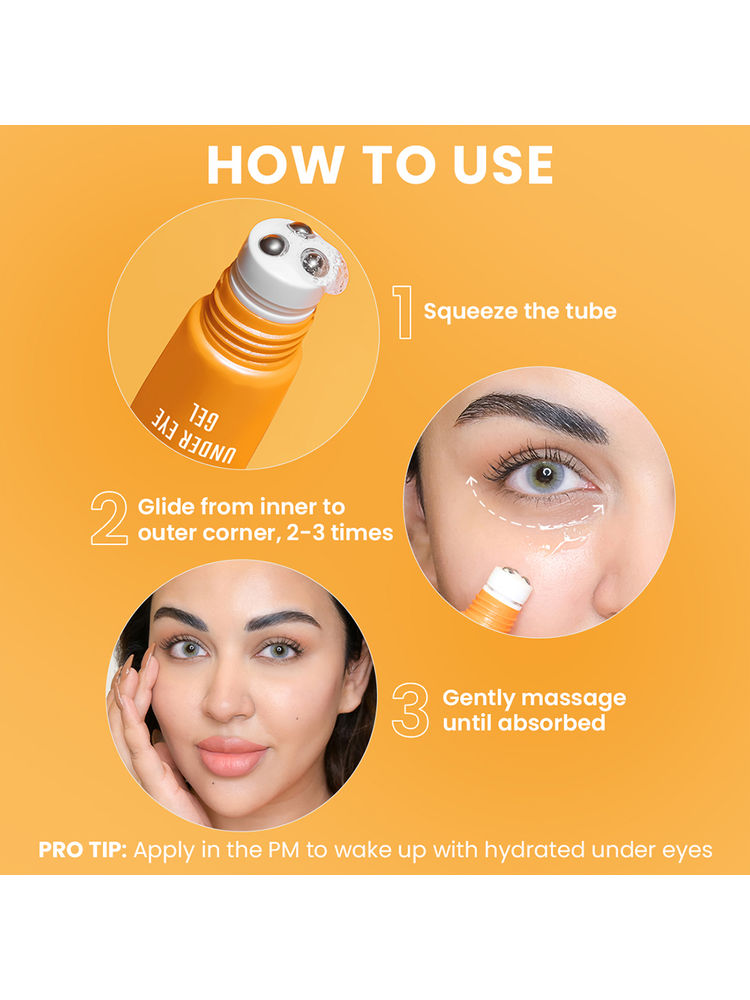 HOW TO USE

UNDER EYE GEL

1 Squeeze the tube

2 Glide from inner to outer corner, 2-3 times

3 Gently massage until absorbed

PRO TIP: Apply in the PM to wake up with hydrated under eyes