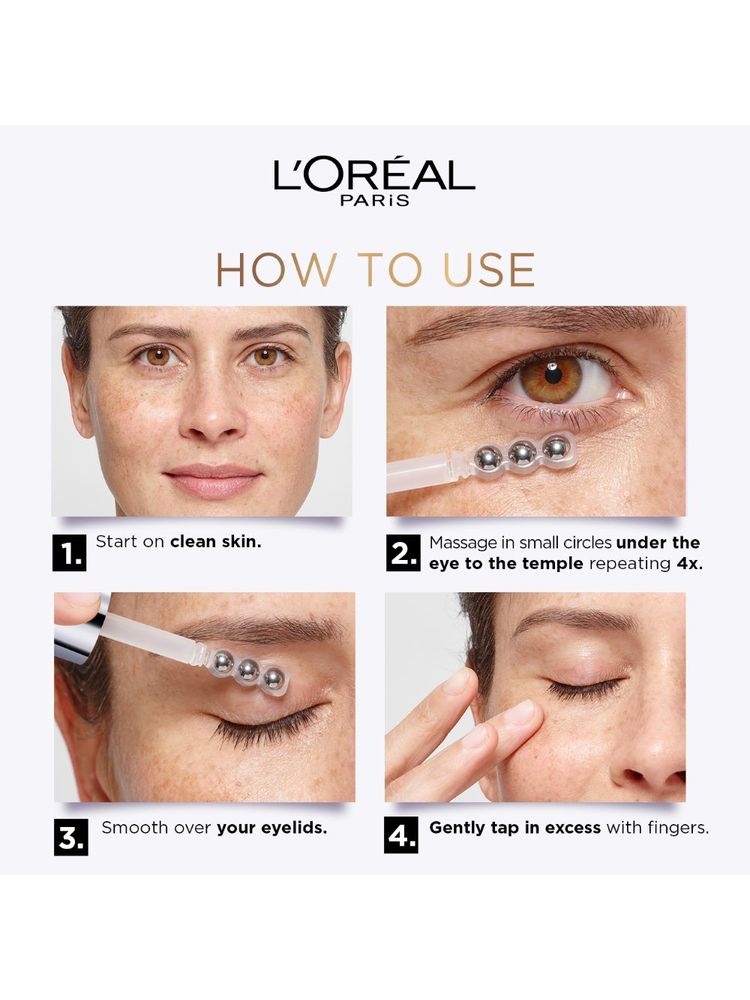 L'ORÉAL
PARIS

HOW TO USE

1. Start on clean skin.

2. Massage in small circles under the eye to the temple repeating 4x.

3. Smooth over your eyelids.

4. Gently tap in excess with fingers.